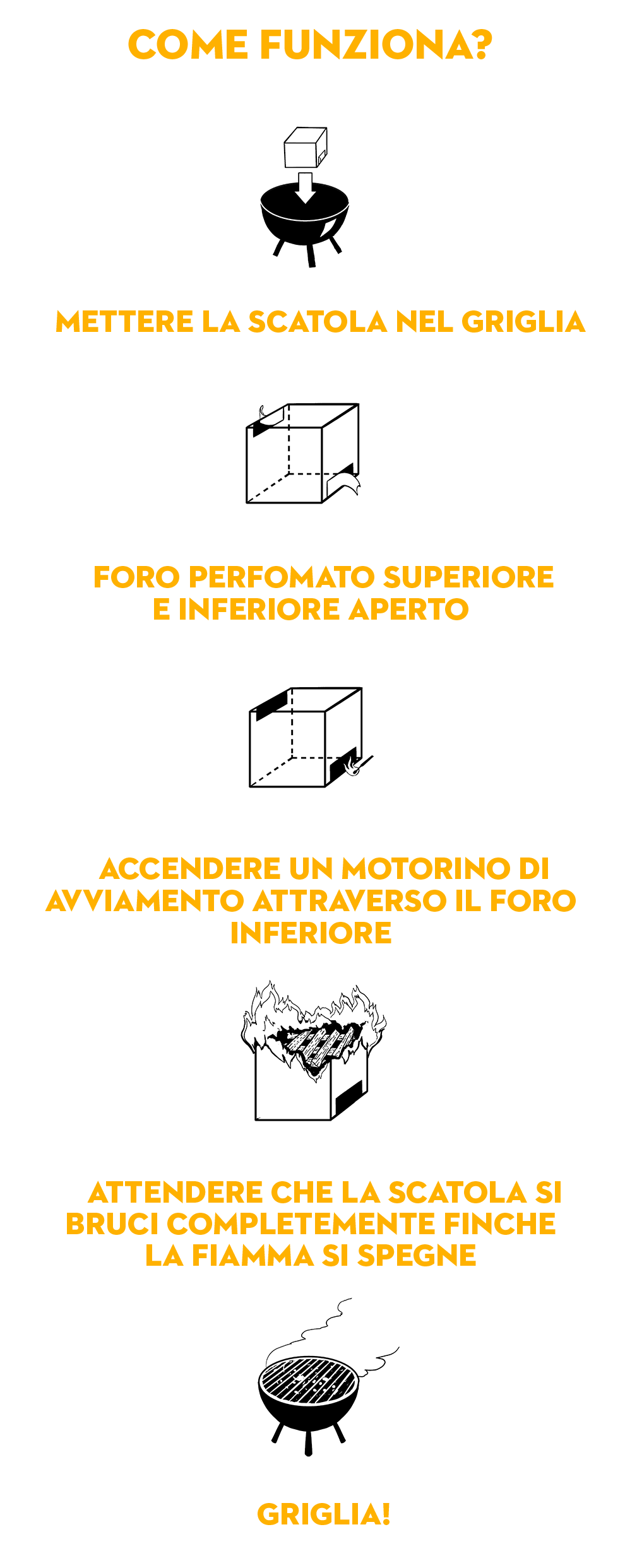 COME FUNZIONA?

METTERE LA SCATOLA NEL GRIGLIA

FORO PERFOMATO SUPERIORE E INFERIORE APERTO

ACCENDERE UN MOTORINO DI AVVIAMENTO ATTRAVERSO IL FORO INFERIORE

ATTENDERE CHE LA SCATOLA SI BRUCI COMPLETEMENTE FINCHE LA FIAMMA SI SPEGNE

GRIGLIA!